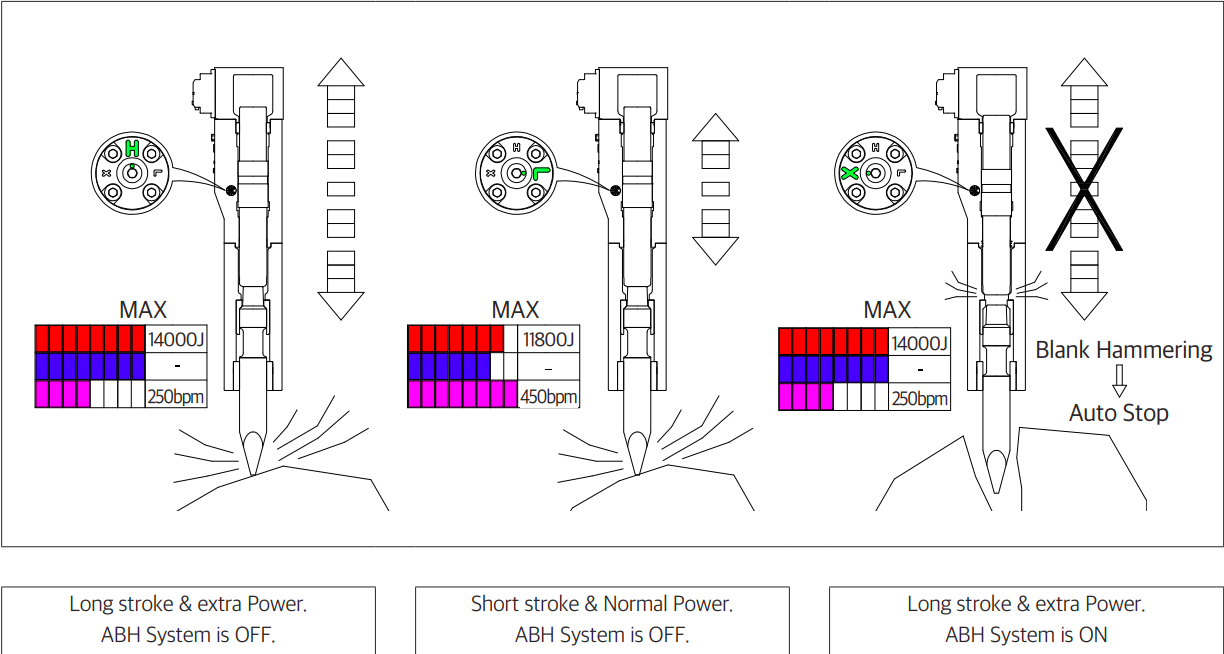 H
X L

MAX

| | 14000J |
|---|---|
| | - |
| | 250bpm |

H
X L

MAX

| | 11800J |
|---|---|
| | - |
| | 450bpm |

H
X L

MAX

| | 14000J |
|---|---|
| | - |
| | 250bpm |

Blank Hammering

Auto Stop

Long stroke & extra Power.
ABH System is OFF.

Short stroke & Normal Power.
ABH System is OFF.

Long stroke & extra Power.
ABH System is ON