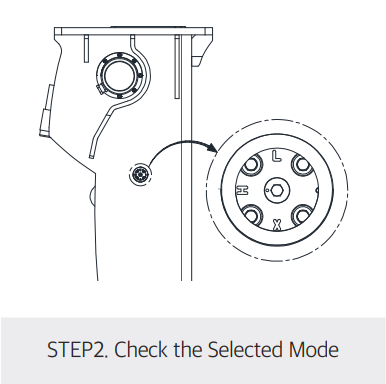 L
H
X

STEP2. Check the Selected Mode