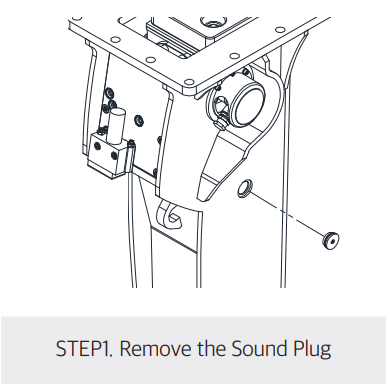 STEP1. Remove the Sound Plug